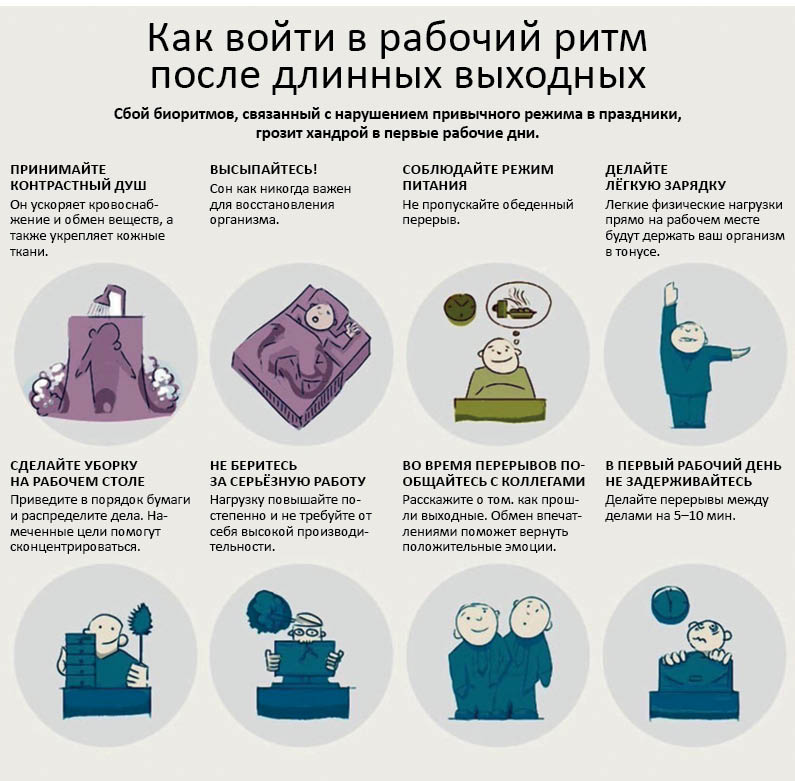 Как войти в рабочий ритм после длинных выходных

Сбой биоритмов, связанный с нарушением привычного режима в праздники, грозит хандрой в первые рабочие дни.

ПРИНИМАЙТЕ КОНТРАСТНЫЙ ДУШ
Он ускоряет кровоснабжение и обмен веществ, а также укрепляет кожные ткани.

ВЫСЫПАЙТЕСЬ!
Сон как никогда важен для восстановления организма.

СОБЛЮДАЙТЕ РЕЖИМ ПИТАНИЯ
Не пропускайте обеденный перерыв.

ДЕЛАЙТЕ ЛЁГКУЮ ЗАРЯДКУ
Легкие физические нагрузки прямо на рабочем месте будут держать ваш организм в тонусе.

СДЕЛАЙТЕ УБОРКУ НА РАБОЧЕМ СТОЛЕ
Приведите в порядок бумаги и распределите дела. Намеченные цели помогут сконцентрироваться.

НЕ БЕРИТЕСЬ ЗА СЕРЬЁЗНУЮ РАБОТУ
Нагрузку повышайте постепенно и не требуйте от себя высокой производительности.

ВО ВРЕМЯ ПЕРЕРЫВОВ ПООБЩАЙТЕСЬ С КОЛЛЕГАМИ
Расскажите о том. как прошли выходные. Обмен впечатлениями поможет вернуть положительные эмоции.

В ПЕРВЫЙ РАБОЧИЙ ДЕНЬ НЕ ЗАДЕРЖИВАЙТЕСЬ
Делайте перерывы между делами на 5–10 мин.